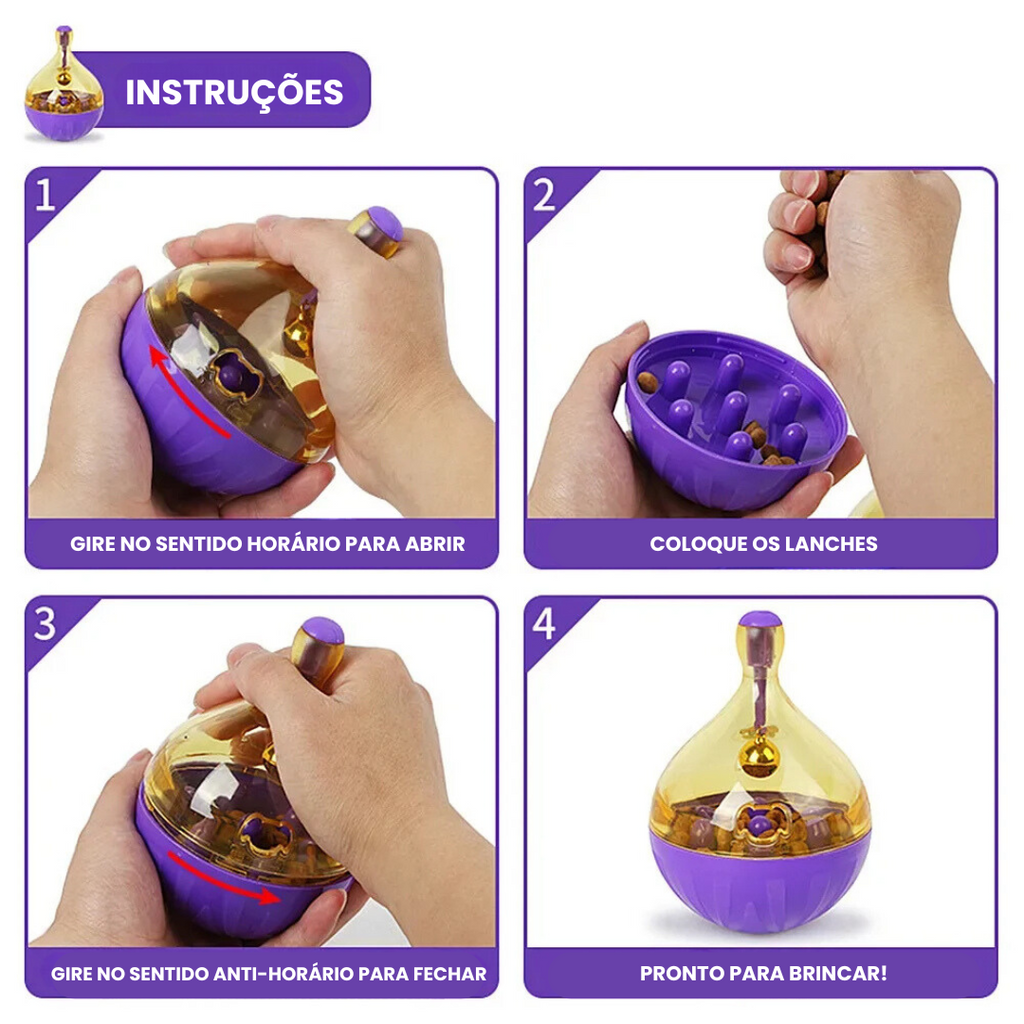 INSTRUÇÕES

1

GIRE NO SENTIDO HORÁRIO PARA ABRIR

2

COLOQUE OS LANCHES

3

GIRE NO SENTIDO ANTI-HORÁRIO PARA FECHAR

4

PRONTO PARA BRINCAR!