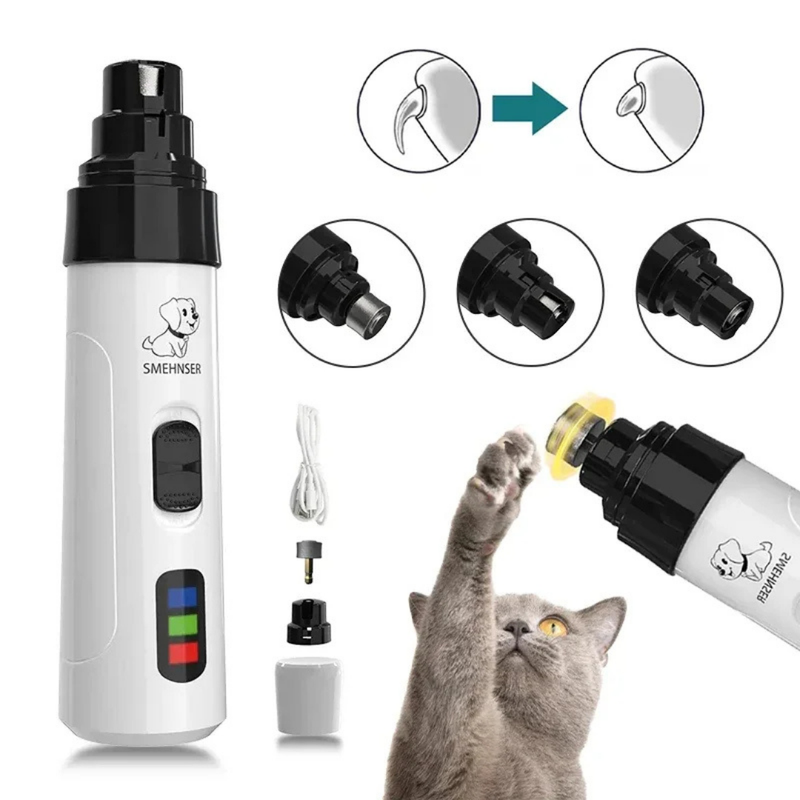 SMEHNSER

SMEHNSER