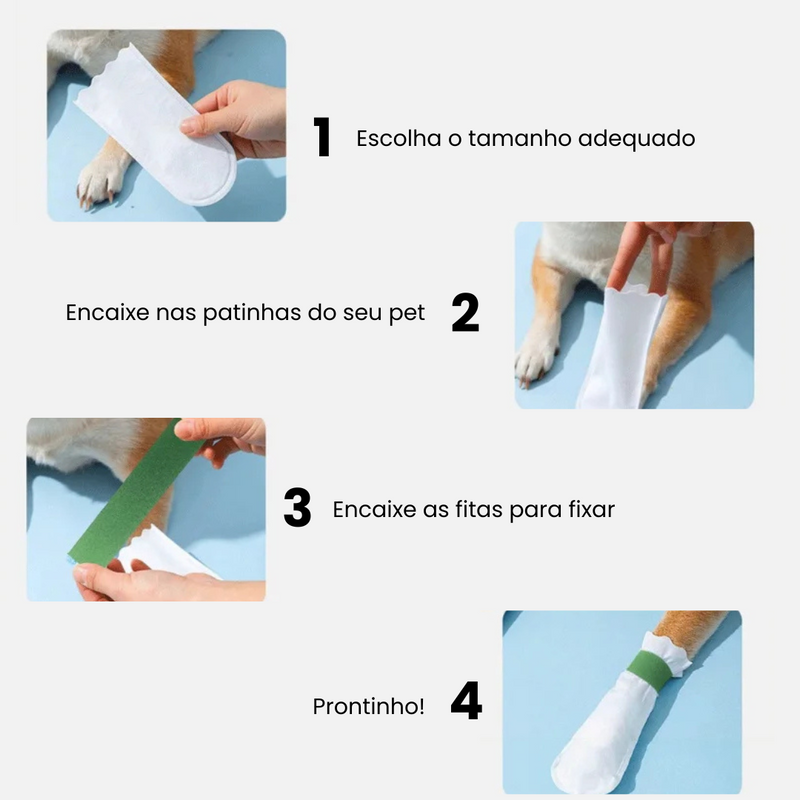 1 Escolha o tamanho adequado

Encaixe nas patinhas do seu pet 2

3 Encaixe as fitas para fixar

Prontinho! 4