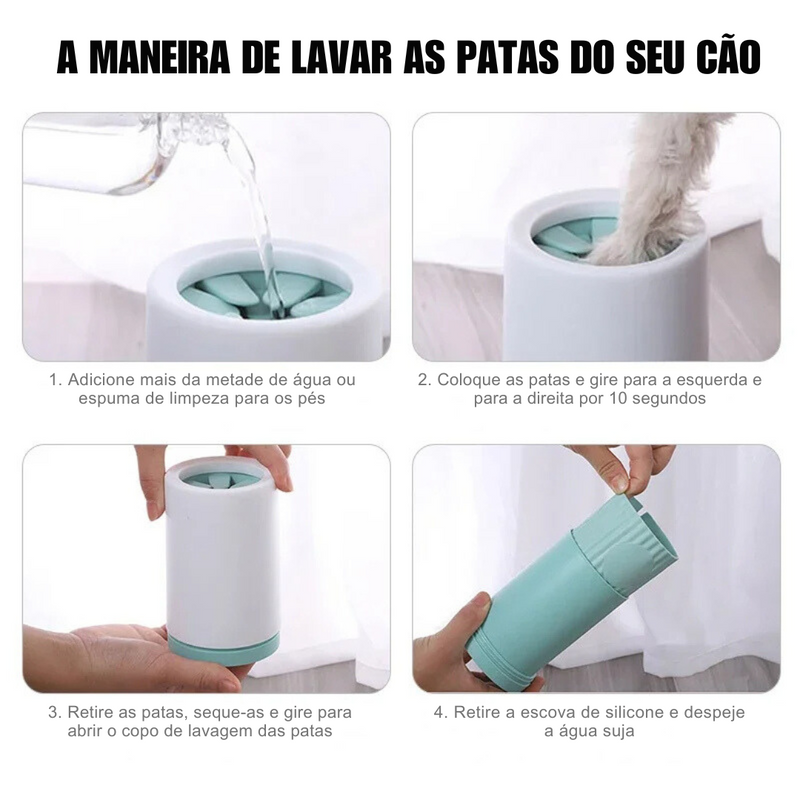 A MANEIRA DE LAVAR AS PATAS DO SEU CÃO

1. Adicione mais da metade de água ou espuma de limpeza para os pés

2. Coloque as patas e gire para a esquerda e para a direita por 10 segundos

3. Retire as patas, seque-as e gire para abrir o copo de lavagem das patas

4. Retire a escova de silicone e despeje a água suja